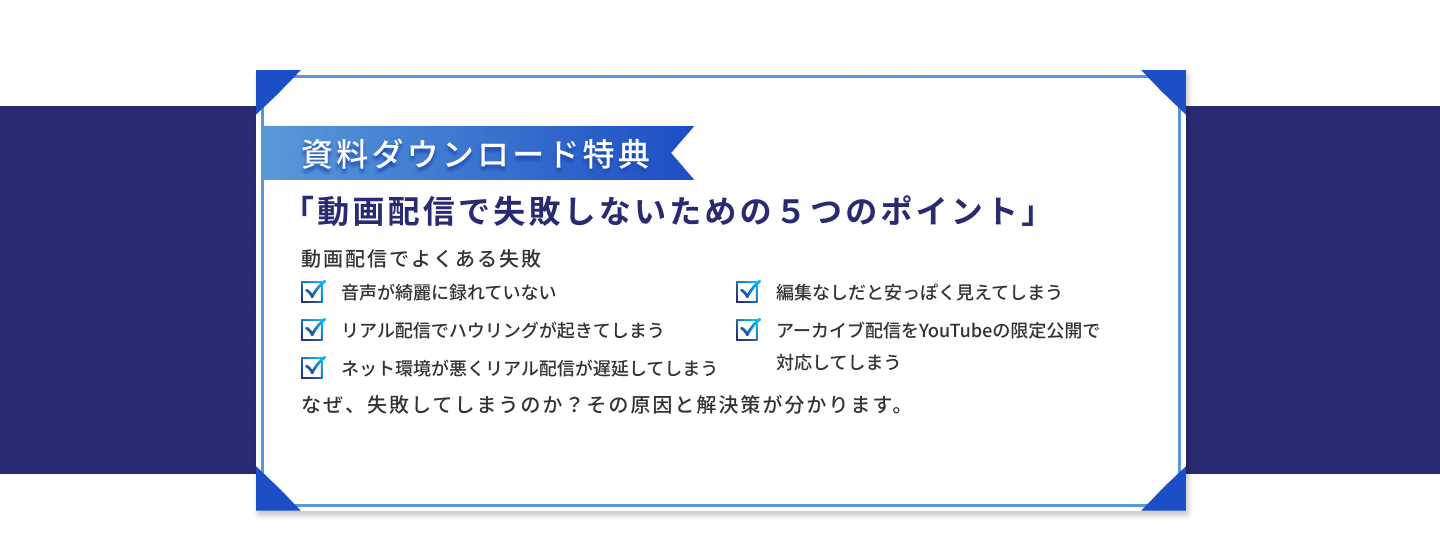 資料ダウンロード特典

「動画配信で失敗しないための５つのポイント」

動画配信でよくある失敗

音声が綺麗に録れていない

リアル配信でハウリングが起きてしまう

ネット環境が悪くリアル配信が遅延してしまう

編集なしだと安っぽく見えてしまう

アーカイブ配信をYouTubeの限定公開で対応してしまう

なぜ、失敗してしまうのか？その原因と解決策が分かります。